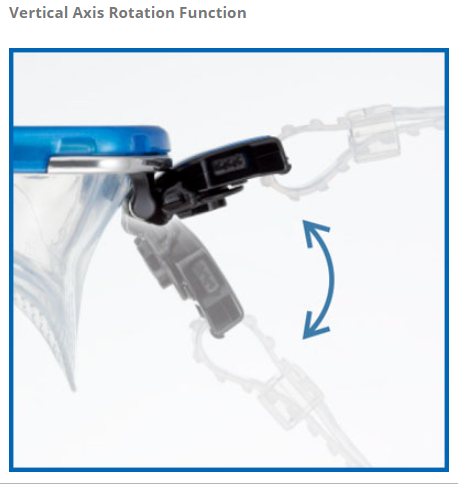 Vertical Axis Rotation Function